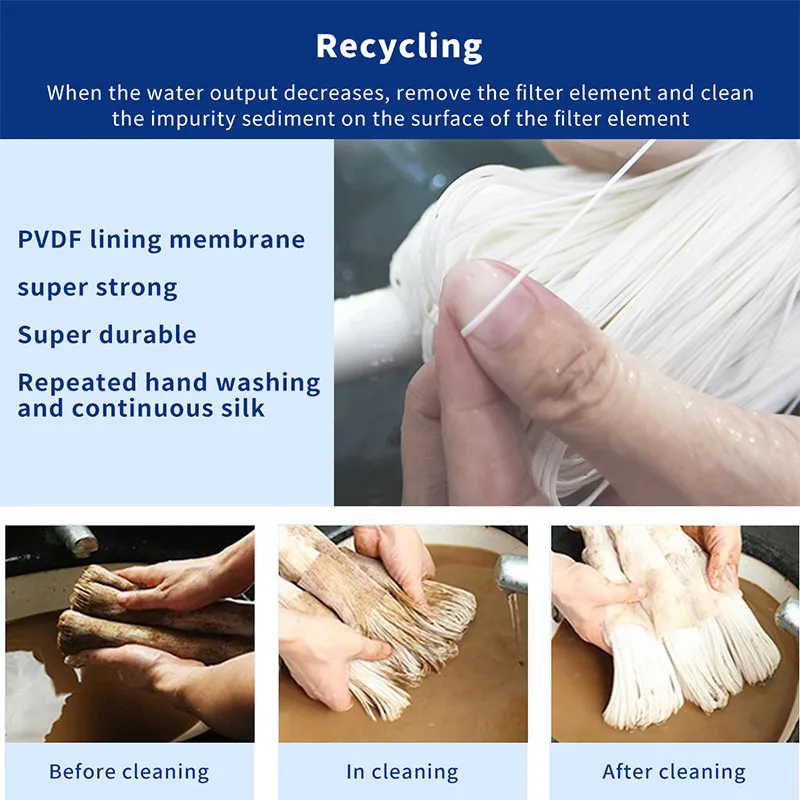 Recycling

When the water output decreases, remove the filter element and clean the impurity sediment on the surface of the filter element

PVDF lining membrane

super strong

Super durable

Repeated hand washing and continuous silk

Before cleaning

In cleaning

After cleaning