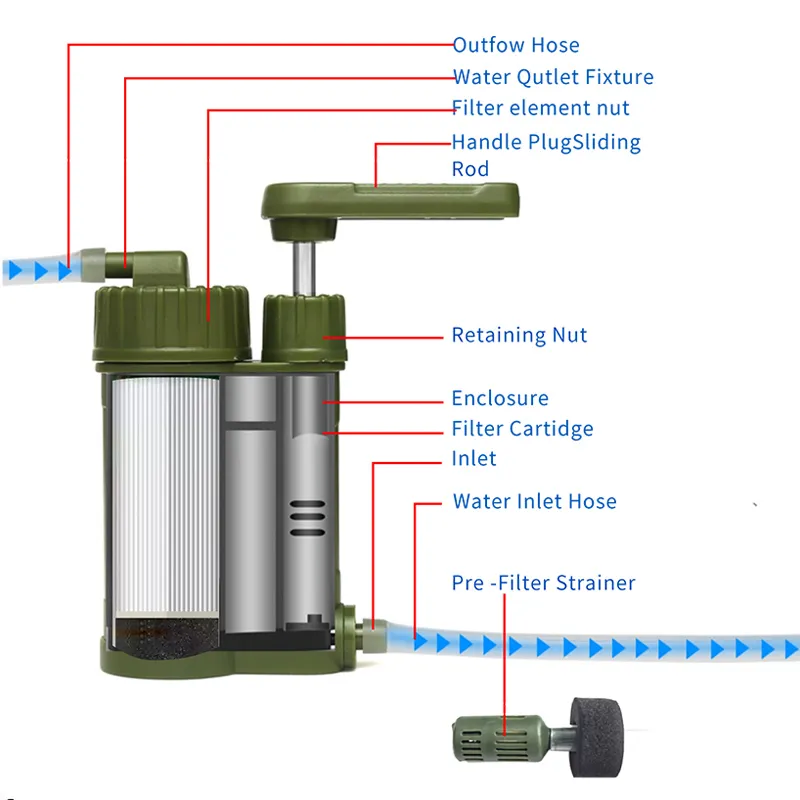 Outfow Hose
Water Qutlet Fixture
Filter element nut
Handle PlugSliding Rod
Retaining Nut
Enclosure
Filter Cartidge
Inlet
Water Inlet Hose
Pre -Filter Strainer