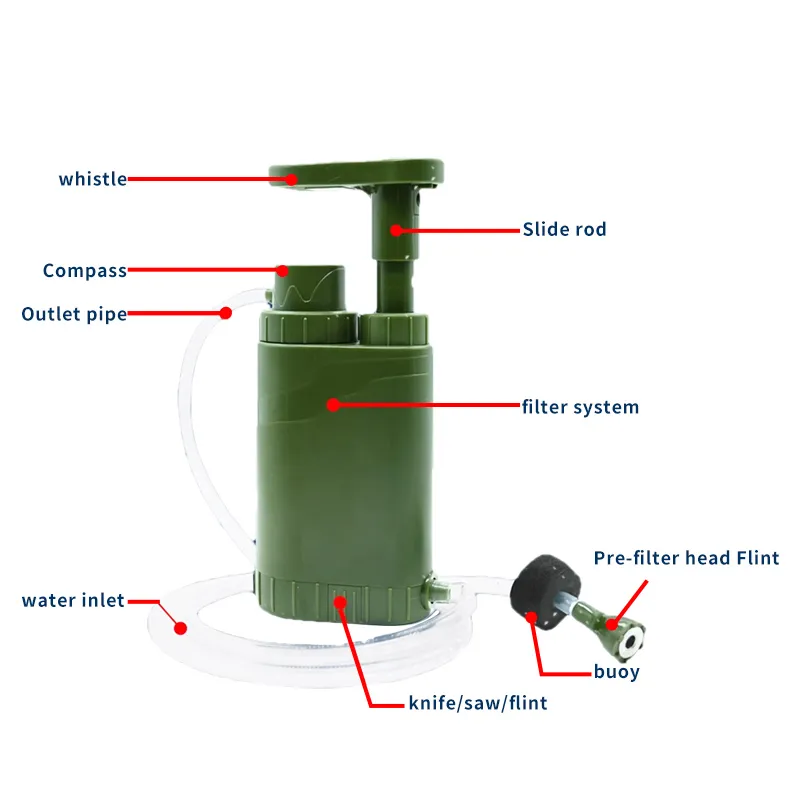 whistle
Slide rod
Compass
Outlet pipe
filter system
Pre-filter head Flint
water inlet
buoy
knife/saw/flint