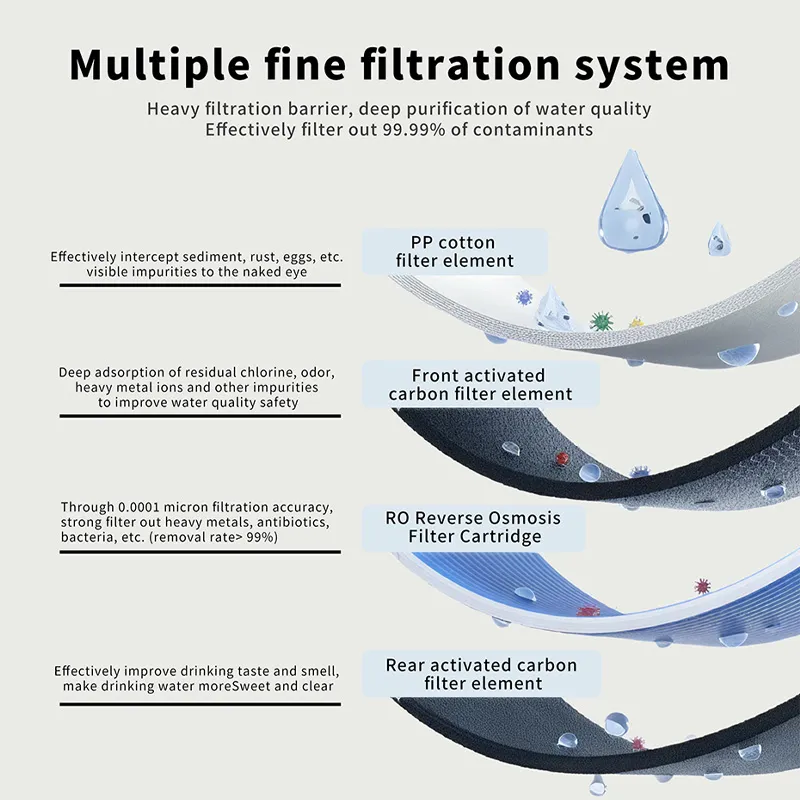 Multiple fine filtration system

Heavy filtration barrier, deep purification of water quality
Effectively filter out 99.99% of contaminants

Effectively intercept sediment, rust, eggs, etc. visible impurities to the naked eye

PP cotton filter element

Deep adsorption of residual chlorine, odor, heavy metal ions and other impurities to improve water quality safety

Front activated carbon filter element

Through 0.0001 micron filtration accuracy, strong filter out heavy metals, antibiotics, bacteria, etc. (removal rate> 99%)

RO Reverse Osmosis Filter Cartridge

Effectively improve drinking taste and smell, make drinking water moreSweet and clear

Rear activated carbon filter element