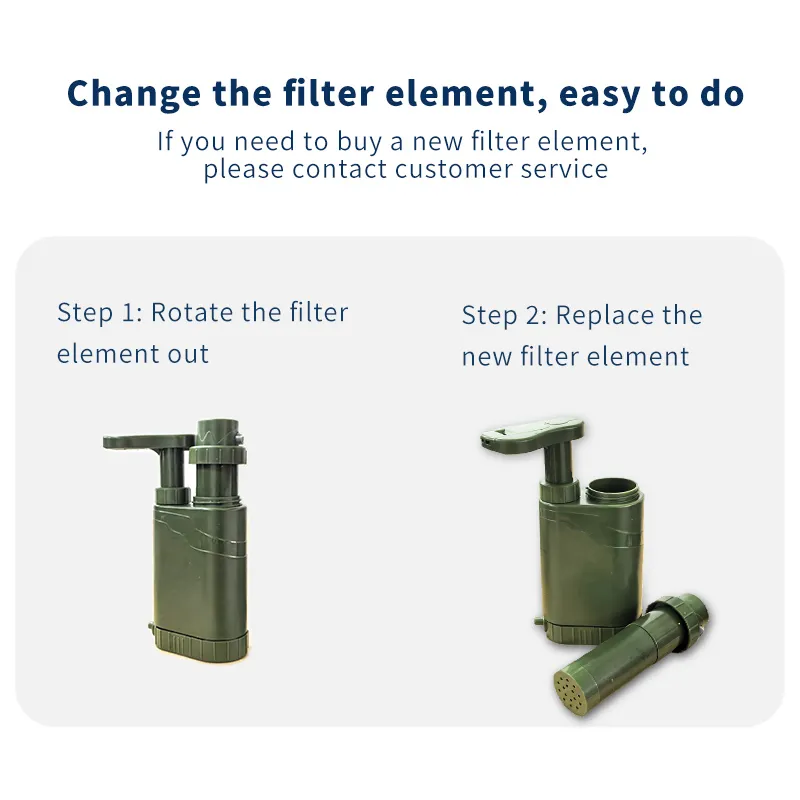 Change the filter element, easy to do

If you need to buy a new filter element, please contact customer service

Step 1: Rotate the filter element out

Step 2: Replace the new filter element