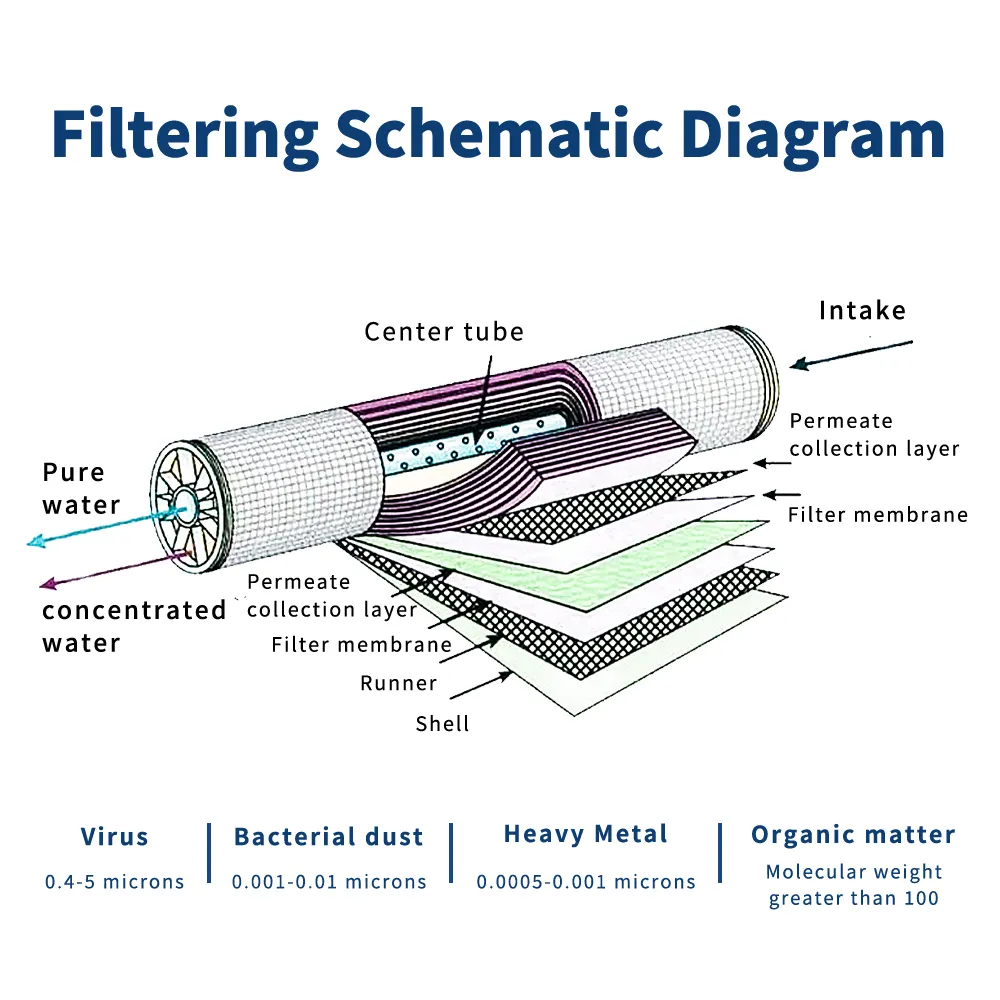 Filtering Schematic Diagram

Center tube

Intake

Permeate collection layer

Filter membrane

Pure water

concentrated water

Permeate collection layer

Filter membrane

Runner

Shell

Virus
0.4-5 microns

Bacterial dust
0.001-0.01 microns

Heavy Metal
0.0005-0.001 microns

Organic matter
Molecular weight greater than 100