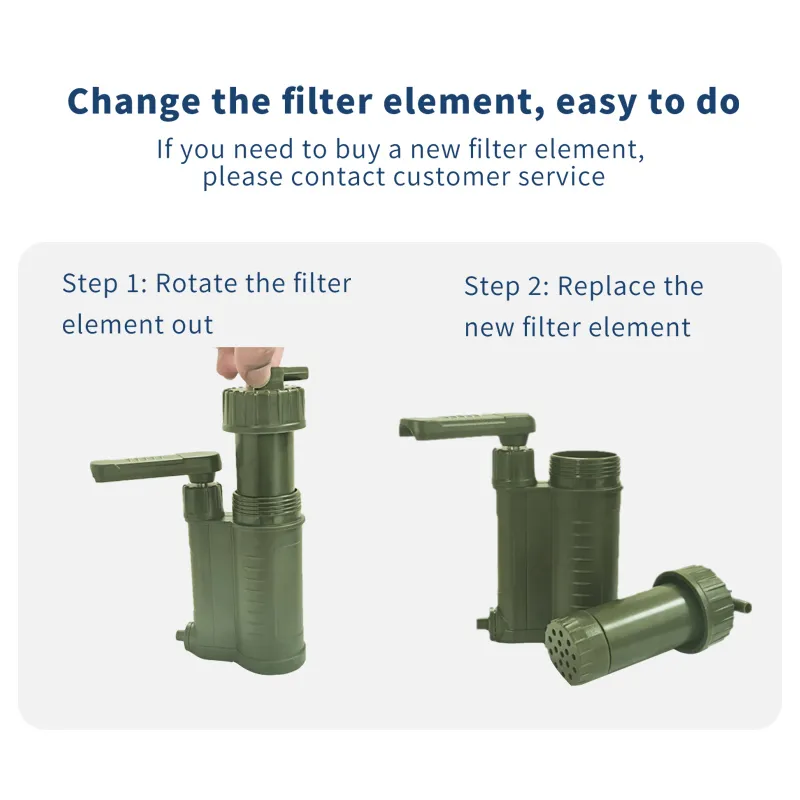 Change the filter element, easy to do

If you need to buy a new filter element, please contact customer service

Step 1: Rotate the filter element out

Step 2: Replace the new filter element