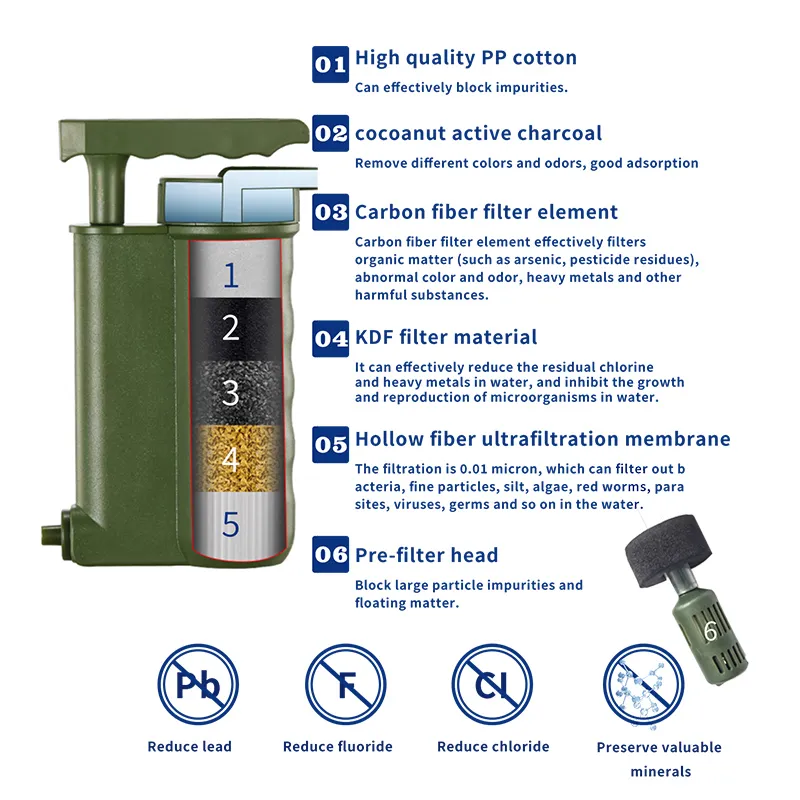 1
2
3
4
5

01 High quality PP cotton
Can effectively block impurities.

02 cocoanut active charcoal
Remove different colors and odors, good adsorption

03 Carbon fiber filter element
Carbon fiber filter element effectively filters organic matter (such as arsenic, pesticide residues), abnormal color and odor, heavy metals and other harmful substances.

04 KDF filter material
It can effectively reduce the residual chlorine and heavy metals in water, and inhibit the growth and reproduction of microorganisms in water.

05 Hollow fiber ultrafiltration membrane
The filtration is 0.01 micron, which can filter out b acteria, fine particles, silt, algae, red worms, para sites, viruses, germs and so on in the water.

06 Pre-filter head
Block large particle impurities and floating matter.

6

Pb
Reduce lead

F
Reduce fluoride

Cl
Reduce chloride

Preserve valuable minerals