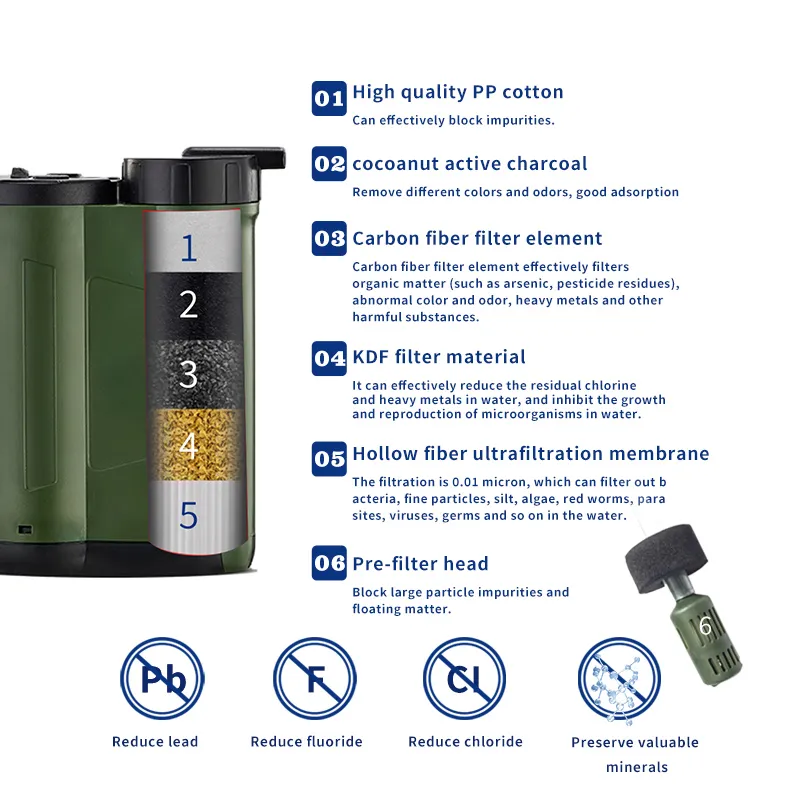 1
2
3
4
5

01 High quality PP cotton
Can effectively block impurities.

02 cocoanut active charcoal
Remove different colors and odors, good adsorption

03 Carbon fiber filter element
Carbon fiber filter element effectively filters organic matter (such as arsenic, pesticide residues), abnormal color and odor, heavy metals and other harmful substances.

04 KDF filter material
It can effectively reduce the residual chlorine and heavy metals in water, and inhibit the growth and reproduction of microorganisms in water.

05 Hollow fiber ultrafiltration membrane
The filtration is 0.01 micron, which can filter out b acteria, fine particles, silt, algae, red worms, para sites, viruses, germs and so on in the water.

06 Pre-filter head
Block large particle impurities and floating matter.

6

Pb
Reduce lead

F
Reduce fluoride

Cl
Reduce chloride

Preserve valuable minerals