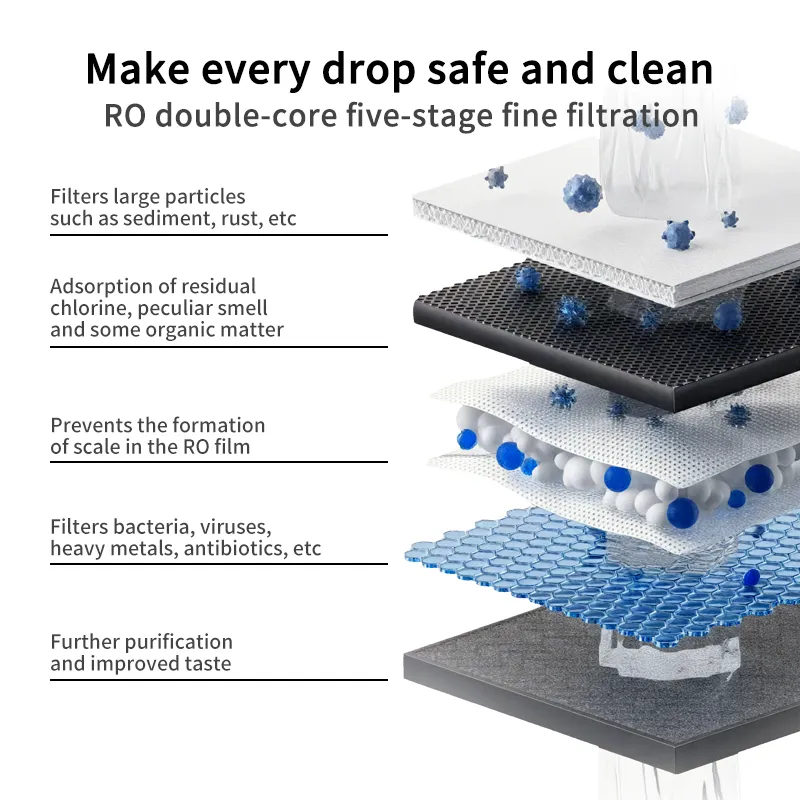 Make every drop safe and clean
RO double-core five-stage fine filtration

Filters large particles such as sediment, rust, etc

Adsorption of residual chlorine, peculiar smell and some organic matter

Prevents the formation of scale in the RO film

Filters bacteria, viruses, heavy metals, antibiotics, etc

Further purification and improved taste