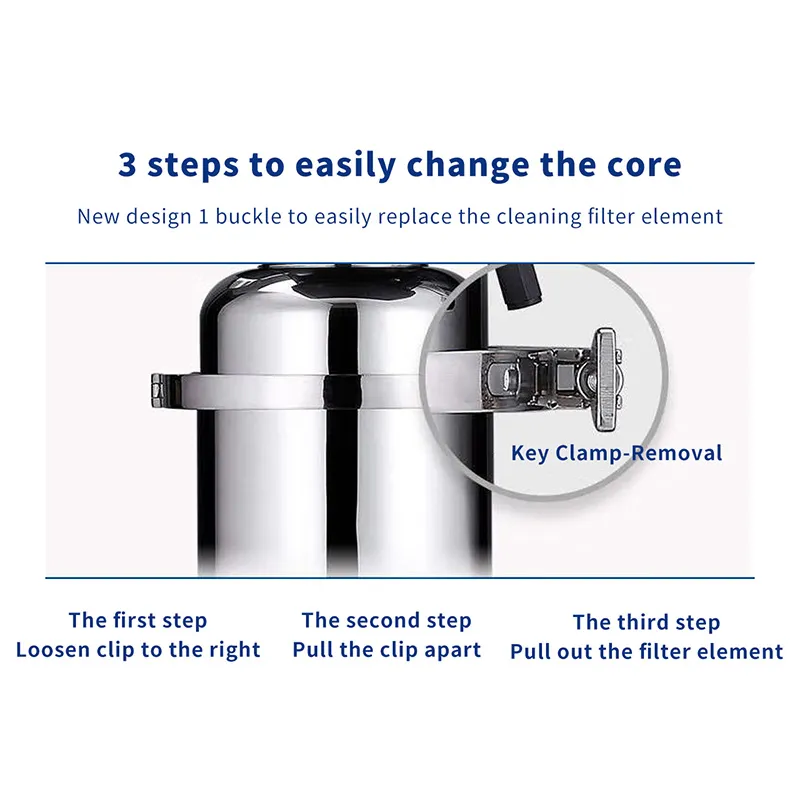 3 steps to easily change the core

New design 1 buckle to easily replace the cleaning filter element

Key Clamp-Removal

The first step
Loosen clip to the right

The second step
Pull the clip apart

The third step
Pull out the filter element