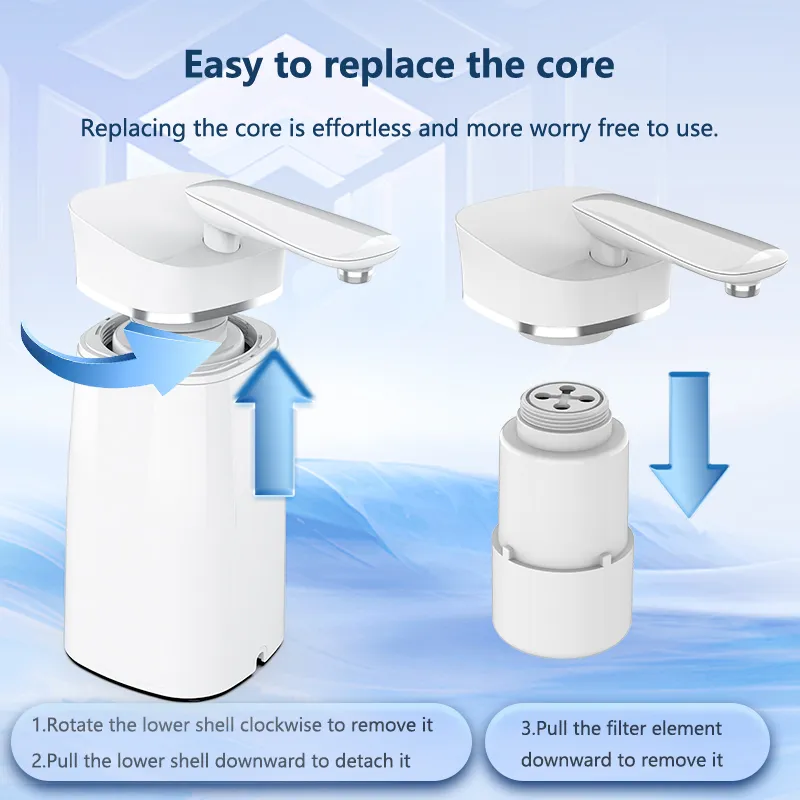 Easy to replace the core

Replacing the core is effortless and more worry free to use.

1.Rotate the lower shell clockwise to remove it
2.Pull the lower shell downward to detach it

3.Pull the filter element downward to remove it