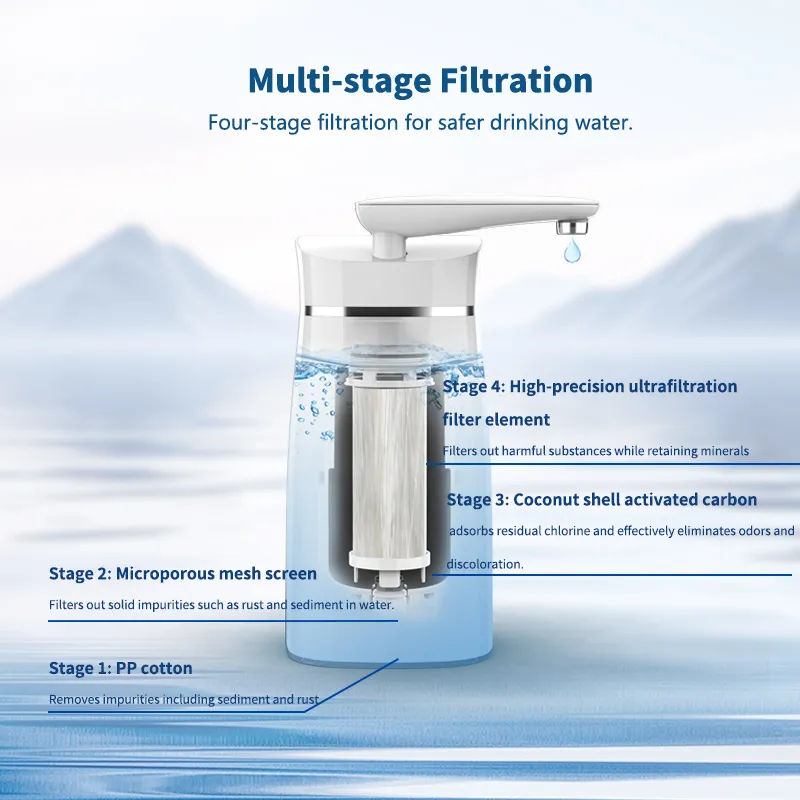 Multi-stage Filtration

Four-stage filtration for safer drinking water.

Stage 4: High-precision ultrafiltration filter element

Filters out harmful substances while retaining minerals

Stage 3: Coconut shell activated carbon

adsorbs residual chlorine and effectively eliminates odors and discoloration.

Stage 2: Microporous mesh screen

Filters out solid impurities such as rust and sediment in water.

Stage 1: PP cotton

Removes impurities including sediment and rust